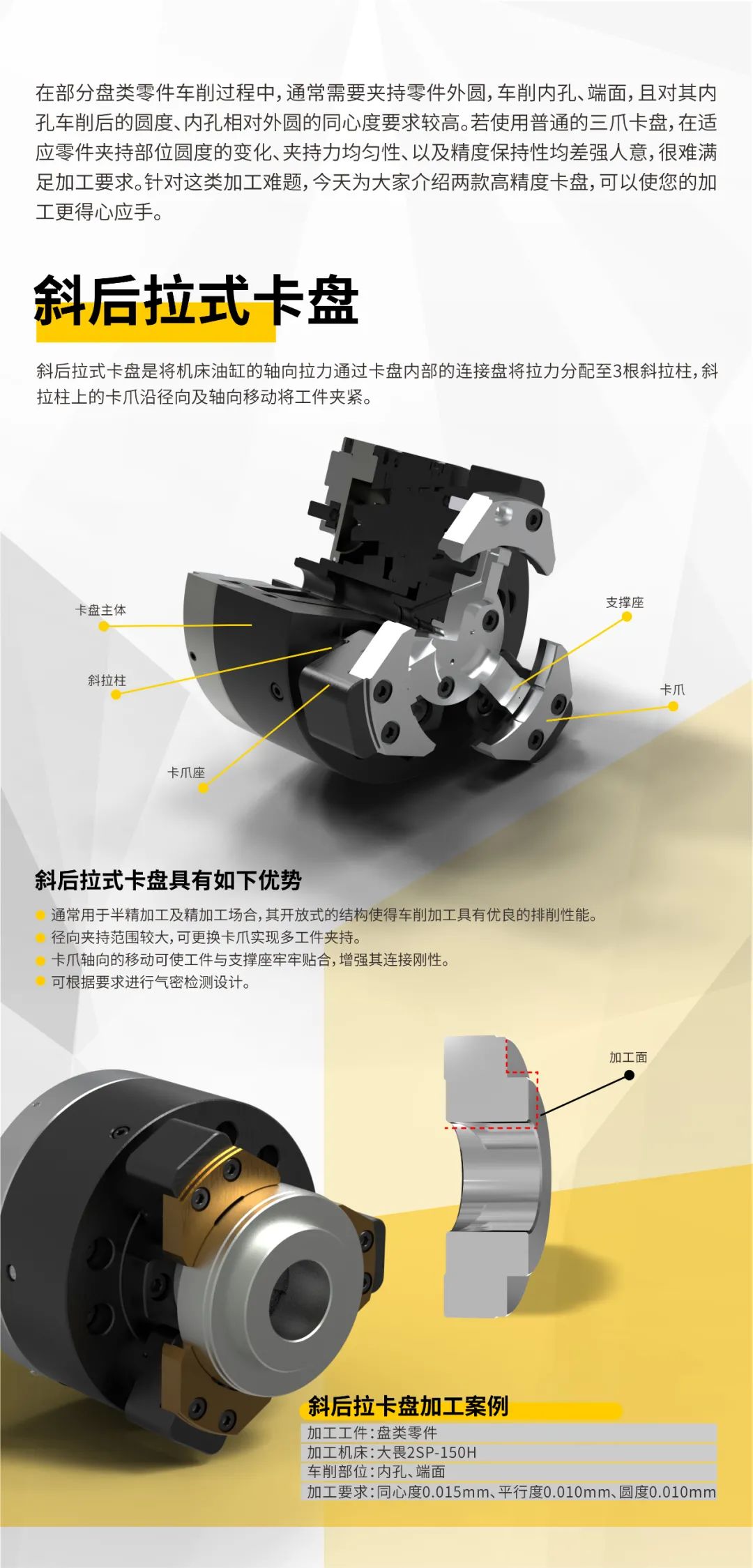 在部分盘类零件车削过程中，通常需要夹持零件外圆，车削内孔、端面，且对其内孔车削后的圆度、内孔相对外圆的同心度要求较高。若使用普通的三爪卡盘，在适应零件夹持部位圆度的变化、夹持力均匀性、以及精度保持性均差强人意，很难满足加工要求。针对这类加工难题，今天为大家介绍两款高精度卡盘，可以使您的加工更得心应手。

斜后拉式卡盘

斜后拉式卡盘是将机床油缸的轴向拉力通过卡盘内部的连接盘将拉力分配至3根斜拉柱，斜拉柱上的卡爪沿径向及轴向移动将工件夹紧。

卡盘主体

斜拉柱

卡爪座

支撑座

卡爪

斜后拉式卡盘具有如下优势

通常用于半精加工及精加工场合，其开放式的结构使得车削加工具有优良的排削性能。
径向夹持范围较大，可更换卡爪实现多工件夹持。
卡爪轴向的移动可使工件与支撑座牢牢贴合，增强其连接刚性。
可根据要求进行气密检测设计。

加工面

斜后拉卡盘加工案例
加工工件：盘类零件
加工机床：大畏2SP-150H
车削部位：内孔、端面
加工要求：同心度0.015mm、平行度0.010mm、圆度0.010mm